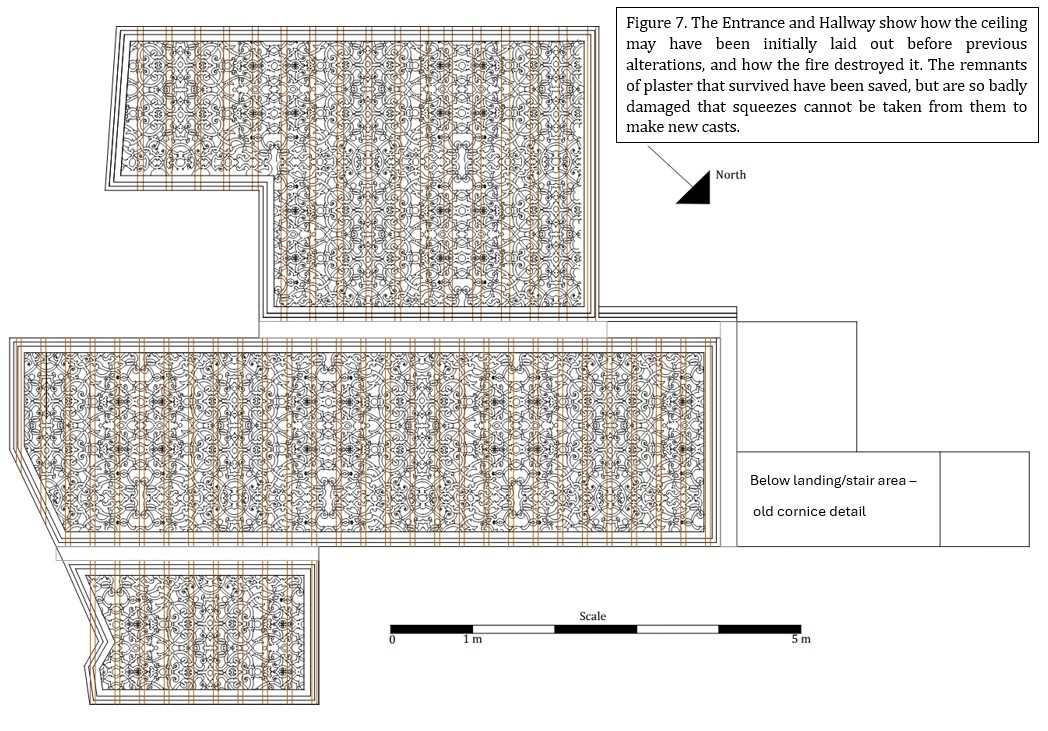 Figure 7. The Entrance and Hallway show how the ceiling may have been initially laid out before previous alterations, and how the fire destroyed it. The remnants of plaster that survived have been saved, but are so badly damaged that squeezes cannot be taken from them to make new casts.

North

Below landing/stair area – old cornice detail

Scale

0

1 m

5 m